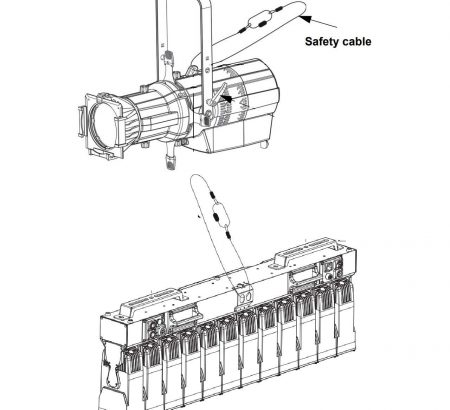 Safety cable